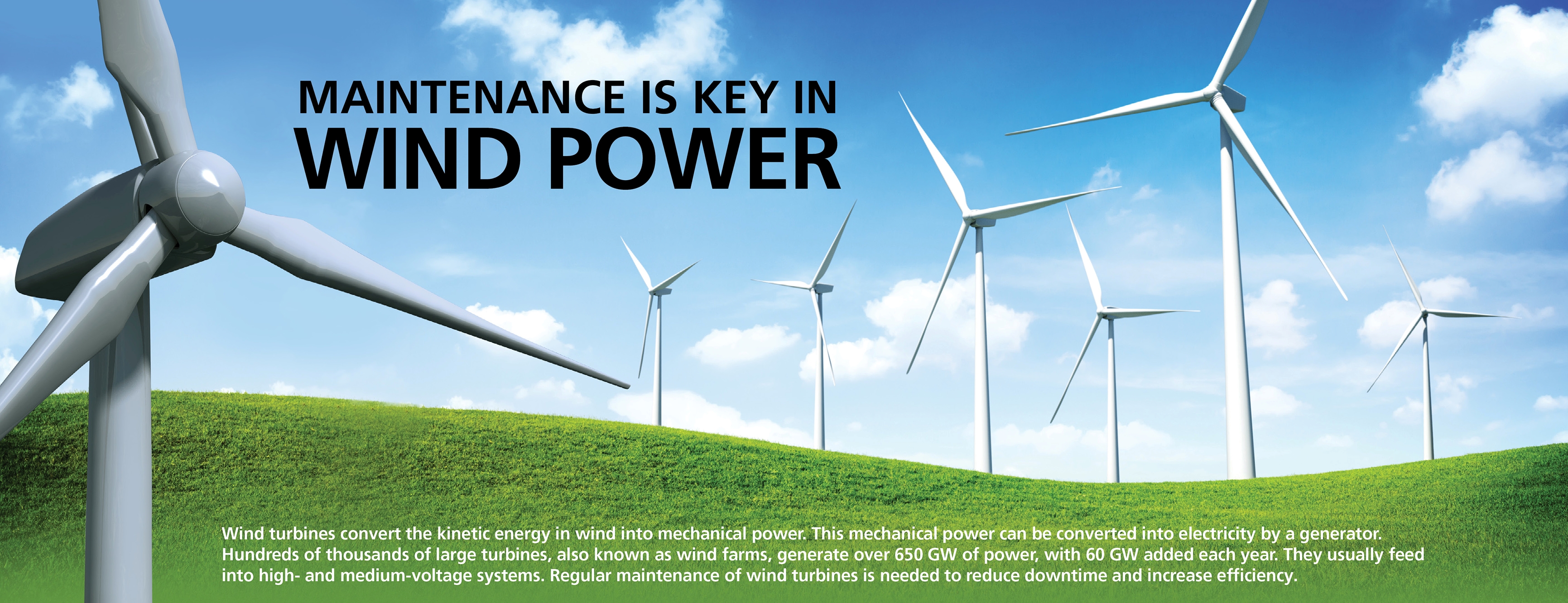 MAINTENANCE IS KEY IN
WIND POWER

Wind turbines convert the kinetic energy in wind into mechanical power. This mechanical power can be converted into electricity by a generator. Hundreds of thousands of large turbines, also known as wind farms, generate over 650 GW of power, with 60 GW added each year. They usually feed into high- and medium-voltage systems. Regular maintenance of wind turbines is needed to reduce downtime and increase efficiency.