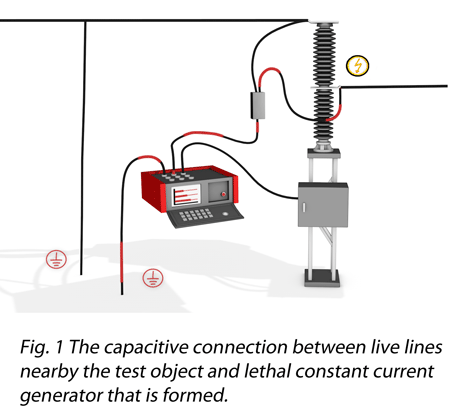 Fig. 1 The capacitive connection between live lines nearby the test object and lethal constant current generator that is formed.